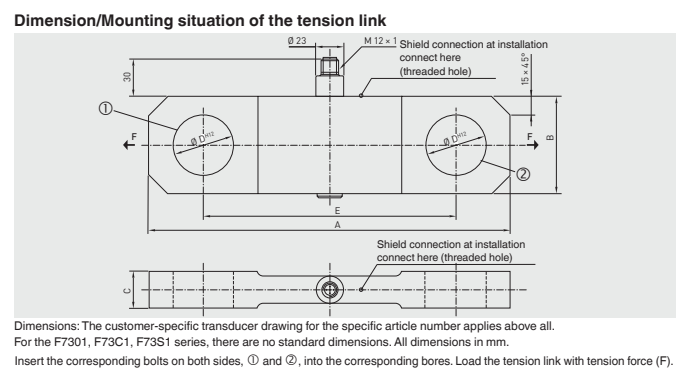 Dimension/Mounting situation of the tension link

Ø 23

M 12 × 1

Shield connection at installation connect here (threaded hole)

30

15 × 45°

①

F

Ø $D^{H12}$

Ø $D^{H12}$

F

B

②

E

A

Shield connection at installation connect here (threaded hole)

C

Dimensions: The customer-specific transducer drawing for the specific article number applies above all. For the F7301, F73C1, F73S1 series, there are no standard dimensions. All dimensions in mm.

Insert the corresponding bolts on both sides, ① and ②, into the corresponding bores. Load the tension link with tension force (F).