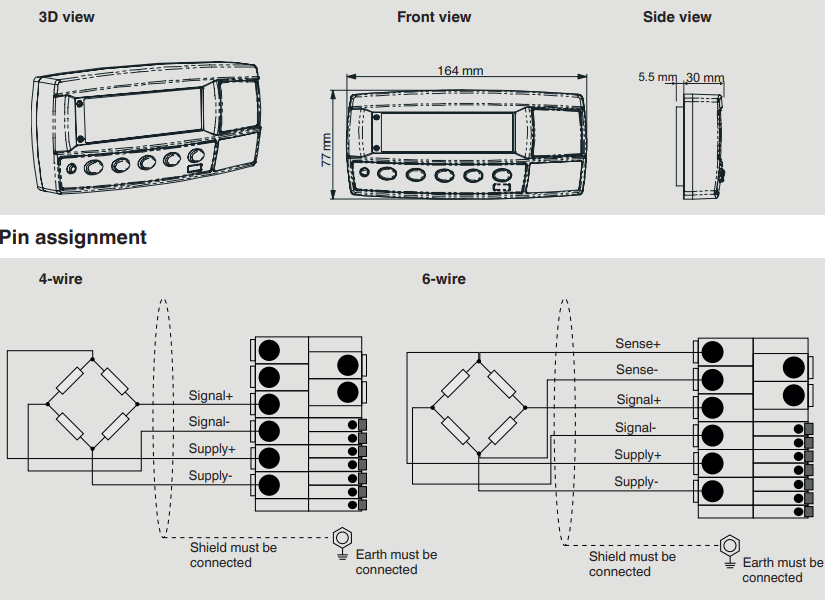 3D view

Front view

164 mm

77 mm

Side view

5.5 mm

30 mm

Pin assignment

4-wire

Signal+

Signal-

Supply+

Supply-

Shield must be connected

Earth must be connected

6-wire

Sense+

Sense-

Signal+

Signal-

Supply+

Supply-

Shield must be connected

Earth must be connected